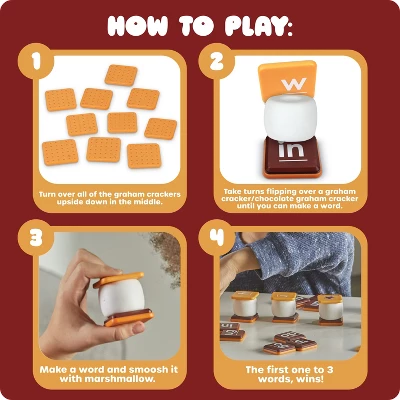 HOW TO PLAY:

1

Turn over all of the graham crackers upside down in the middle.

2

w

in

Take turns flipping over a graham cracker/chocolate graham cracker until you can make a word.

3

Make a word and smoosh it with marshmallow.

4

The first one to 3 words, wins!